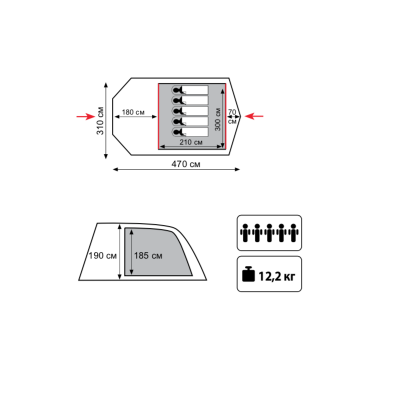 310 см
180 см
300 см
70 см
210 см
470 см
190 см
185 см
12,2 кг