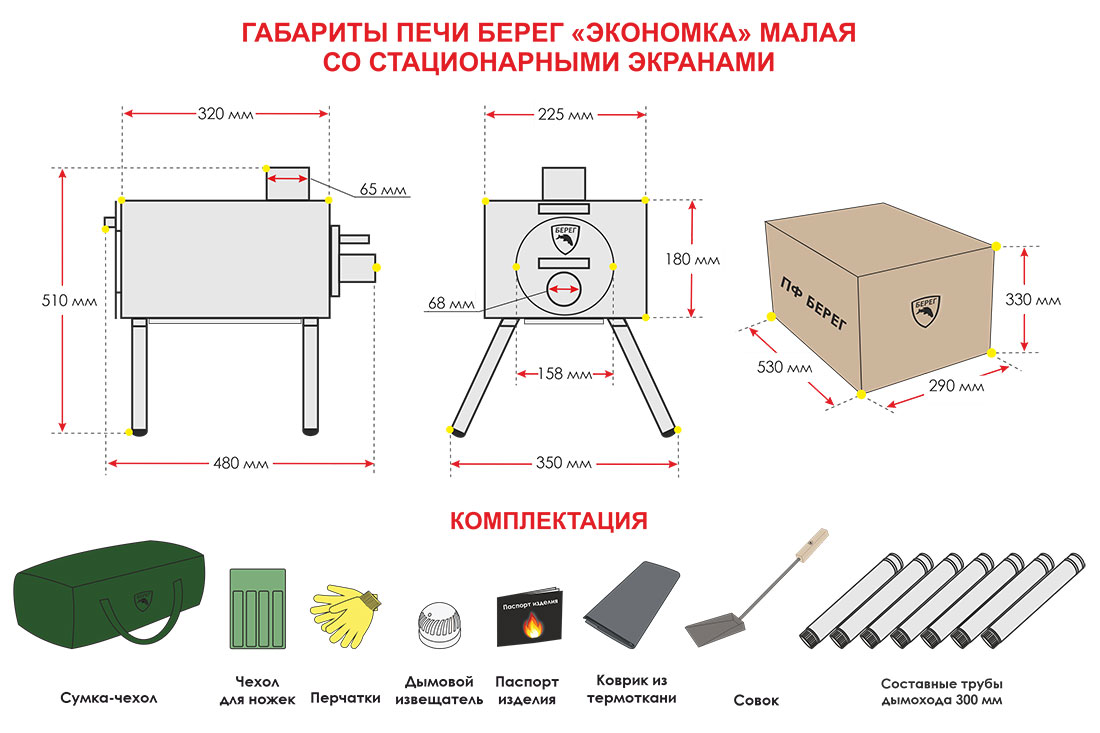 ГАБАРИТЫ ПЕЧИ БЕРЕГ «ЭКОНОМКА» МАЛАЯ
СО СТАЦИОНАРНЫМИ ЭКРАНАМИ

320 мм
65 мм
510 мм
480 мм

225 мм
БЕРЕГ
180 мм
68 мм
158 мм
350 мм

ПФ БЕРЕГ
БЕРЕГ
330 мм
530 мм
290 мм

КОМПЛЕКТАЦИЯ

Паспорт изделия

Сумка-чехол
Чехол для ножек
Перчатки
Дымовой извещатель
Паспорт изделия
Коврик из термоткани
Совок
Составные трубы дымохода 300 мм