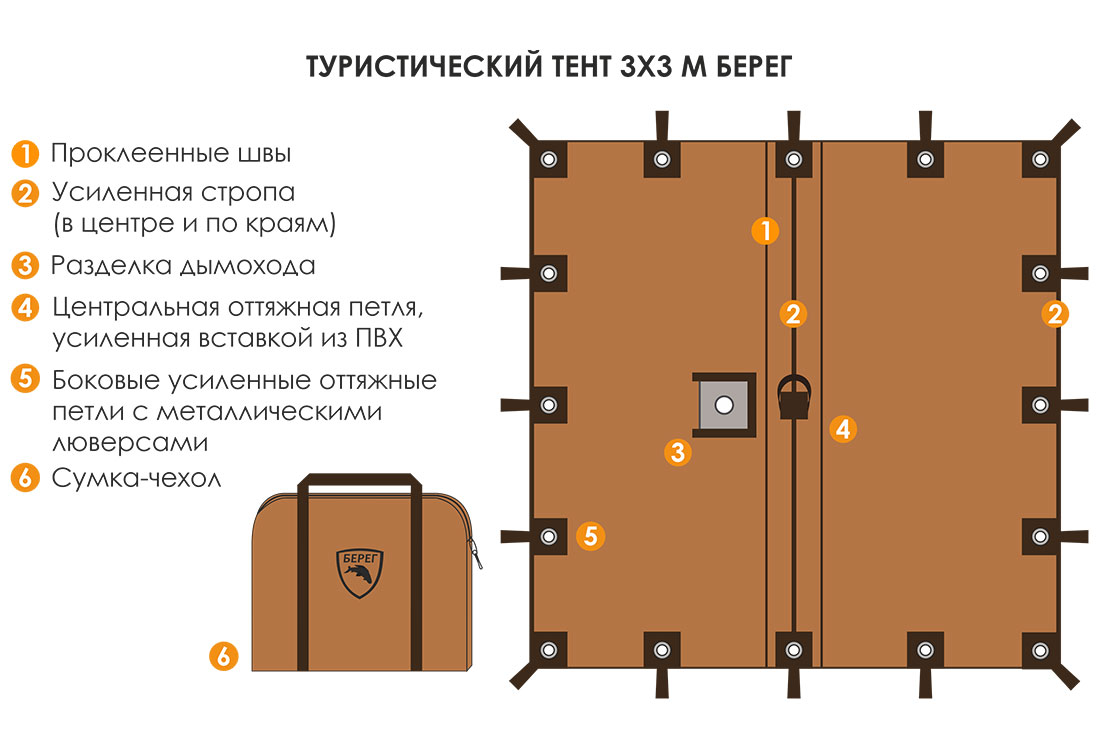 ТУРИСТИЧЕСКИЙ ТЕНТ 3Х3 М БЕРЕГ

1 Проклеенные швы
2 Усиленная стропа (в центре и по краям)
3 Разделка дымохода
4 Центральная оттяжная петля, усиленная вставкой из ПВХ
5 Боковые усиленные оттяжные петли с металлическими люверсами
6 Сумка-чехол

БЕРЕГ

6

1
2
2
3
4
5